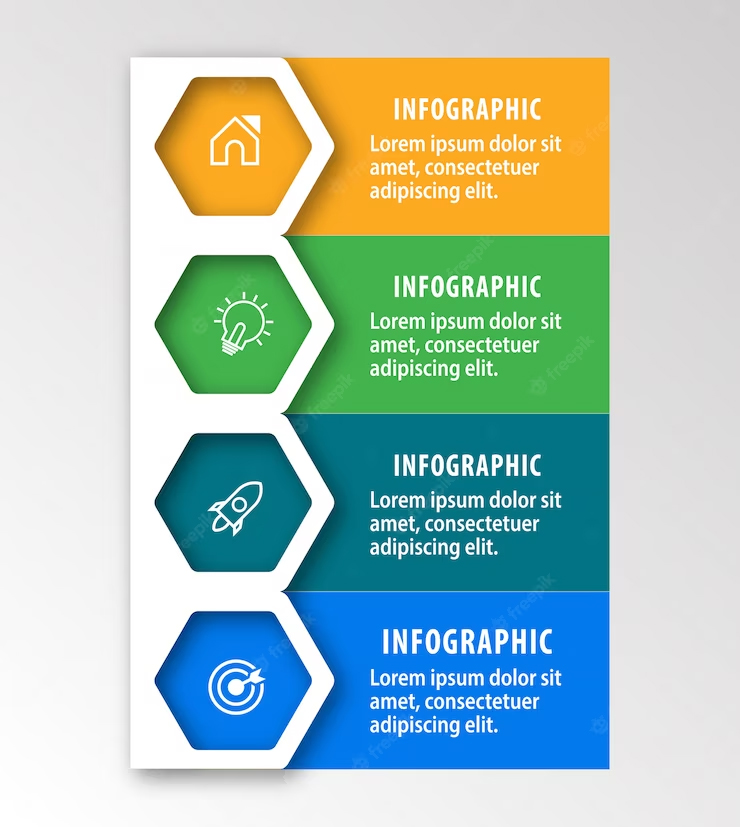 INFOGRAPHIC
Lorem ipsum dolor sit amet, consectetuer adipiscing elit.

INFOGRAPHIC
Lorem ipsum dolor sit amet, consectetuer adipiscing elit.

INFOGRAPHIC
Lorem ipsum dolor sit amet, consectetuer adipiscing elit.

INFOGRAPHIC
Lorem ipsum dolor sit amet, consectetuer adipiscing elit.